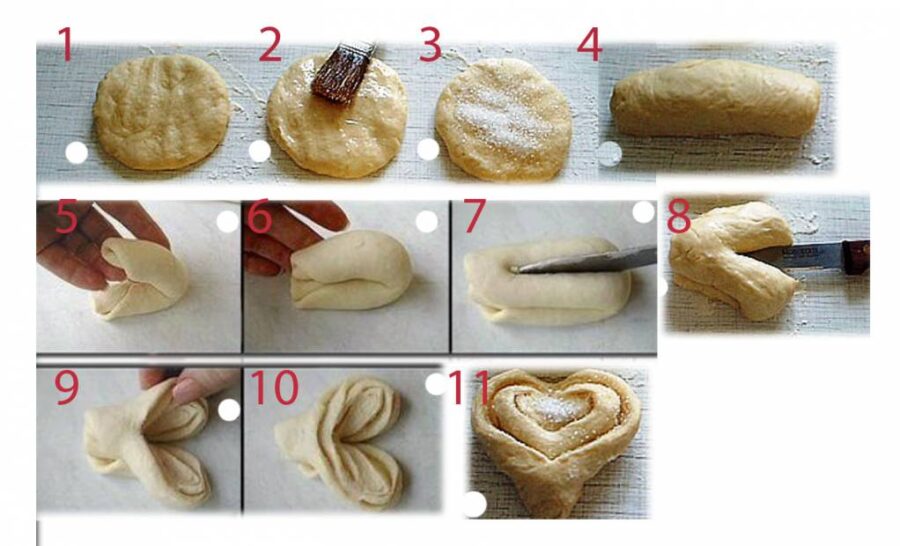 1 2 3 4
5 6 7 8
9 10 11